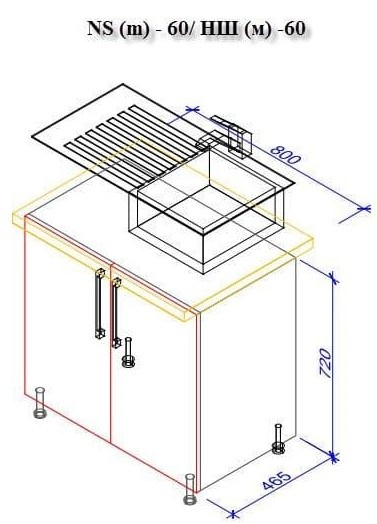 NS (m) - 60/ НШ (м) -60

800

720

465