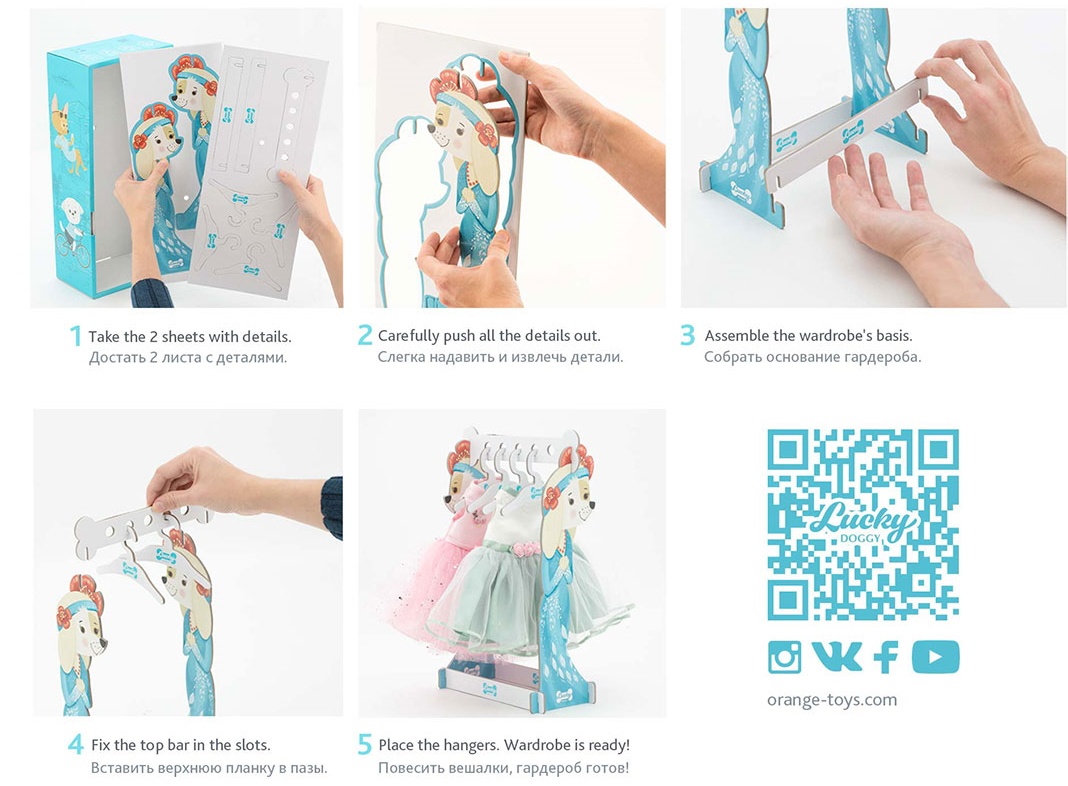 1 Take the 2 sheets with details.
Достать 2 листа с деталями.

2 Carefully push all the details out.
Слегка надавить и извлечь детали.

3 Assemble the wardrobe's basis.
Собрать основание гардероба.

4 Fix the top bar in the slots.
Вставить верхнюю планку в пазы.

5 Place the hangers. Wardrobe is ready!
Повесить вешалки, гардероб готов!

Lucky DOGGY

orange-toys.com