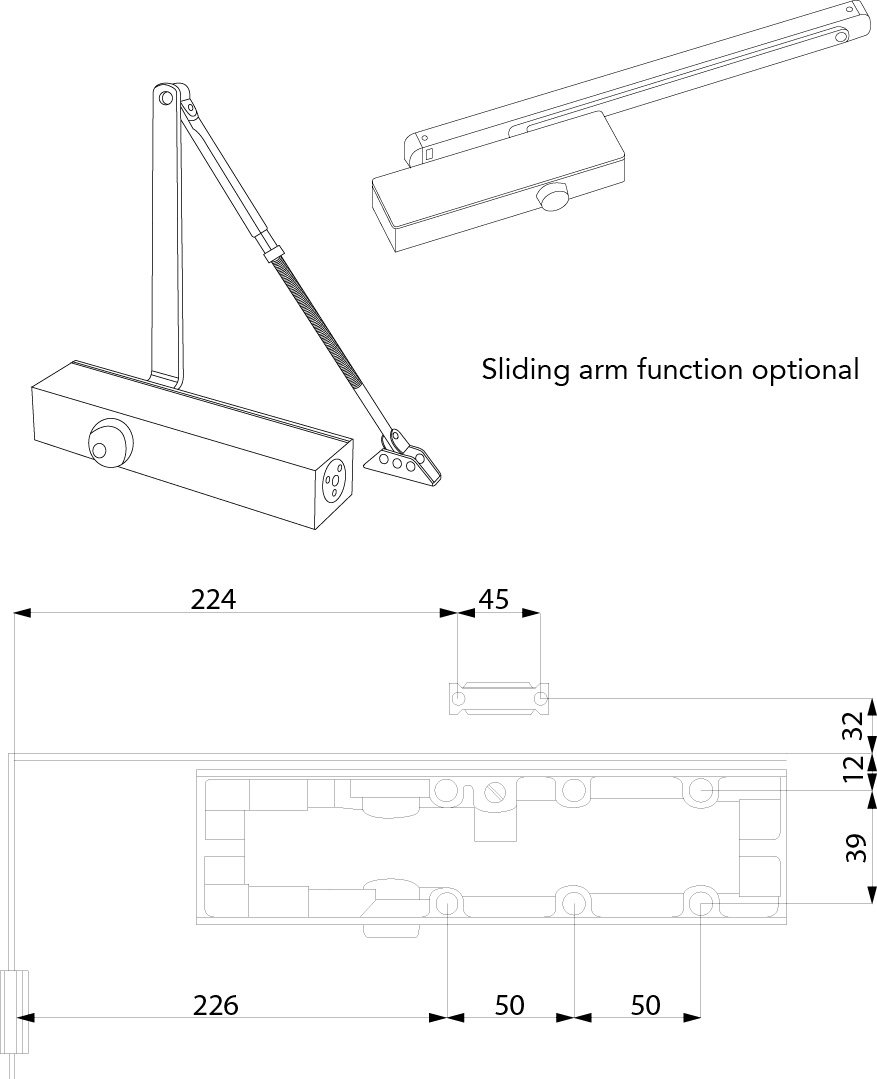 Sliding arm function optional

224

45

32

12

39

226

50

50