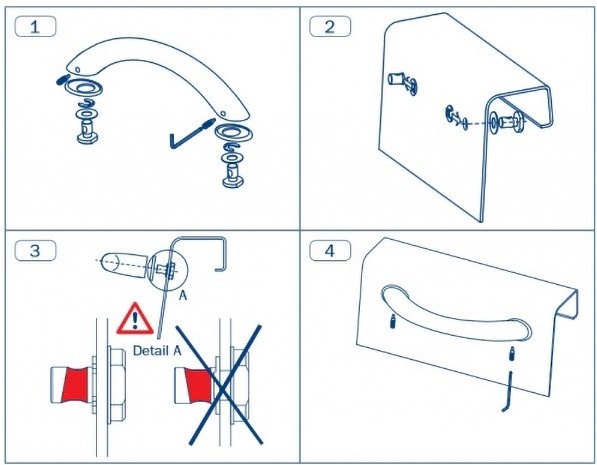 1

2

3

A

Detail A

4