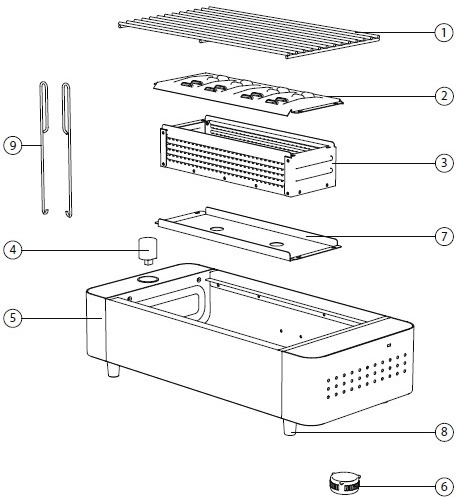 1
2
9
3
7
4
5
8
6