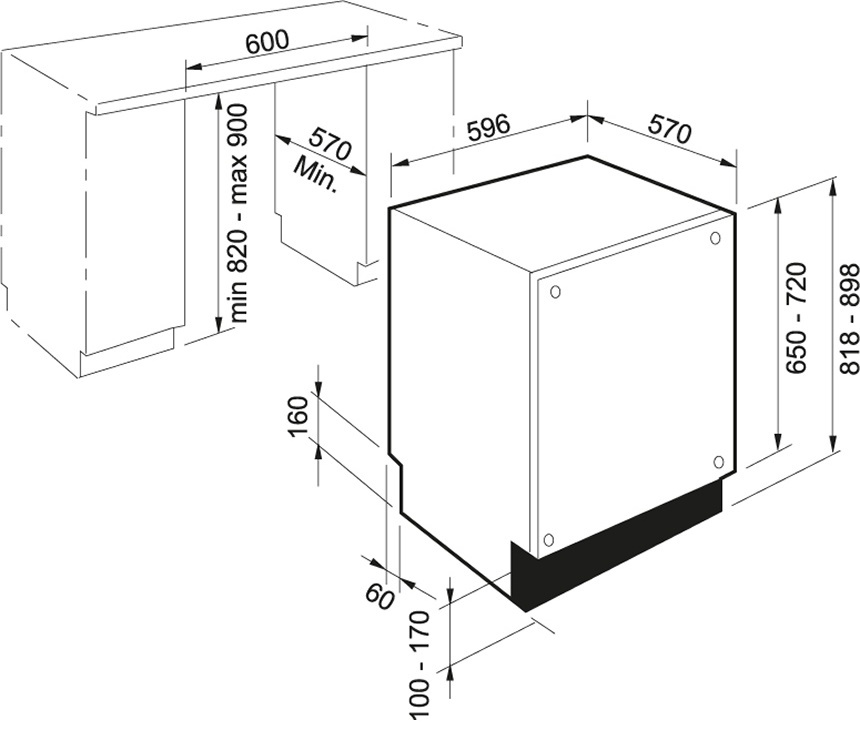 600

min 820 - max 900

570
Min.

596

570

650 - 720

818 - 898

160

60

100 - 170