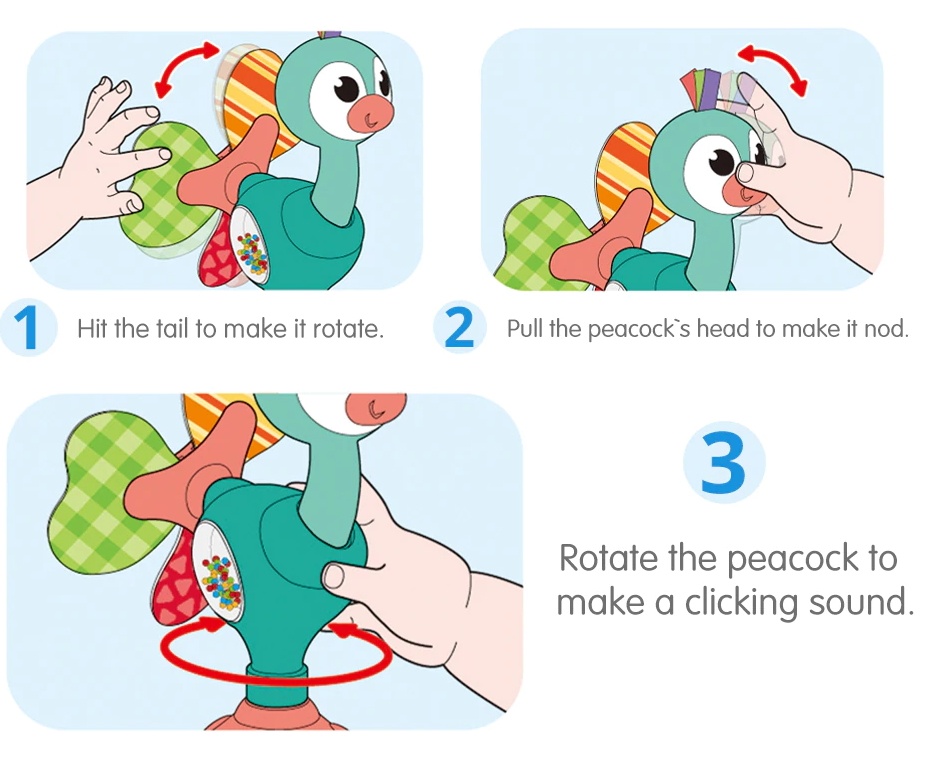 1 Hit the tail to make it rotate.

2 Pull the peacock`s head to make it nod.

3

Rotate the peacock to make a clicking sound.