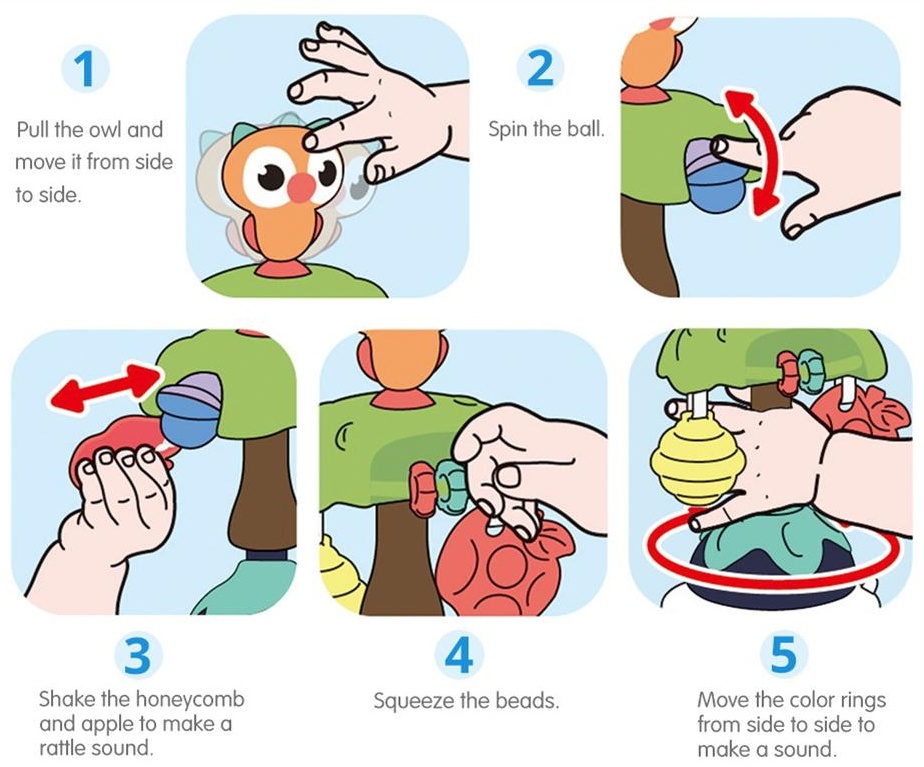 1

Pull the owl and move it from side to side.

2

Spin the ball.

3

Shake the honeycomb and apple to make a rattle sound.

4

Squeeze the beads.

5

Move the color rings from side to side to make a sound.