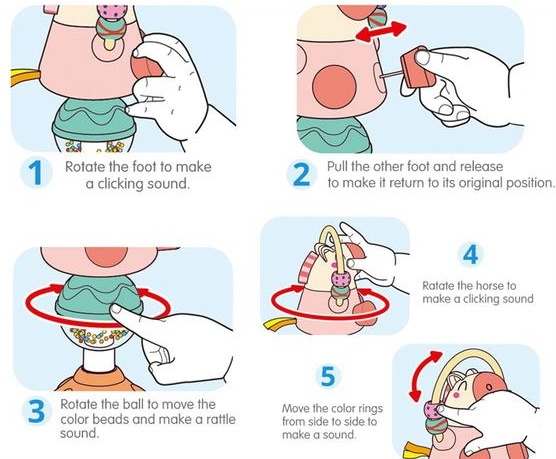 1 Rotate the foot to make a clicking sound.

2 Pull the other foot and release to make it return to its original position.

3 Rotate the ball to move the color beads and make a rattle sound.

4 Ratate the horse to make a clicking sound

5 Move the color rings from side to side to make a sound.