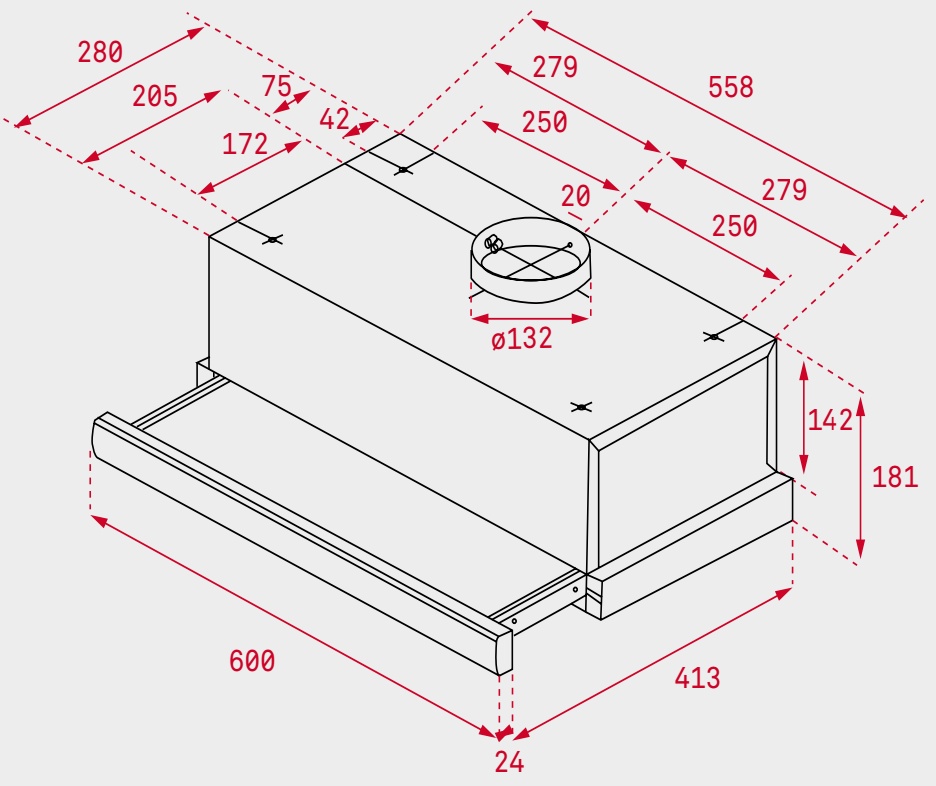 280
205
75
42
172
279
558
250
20
279
250
ø132
142
181
600
413
24