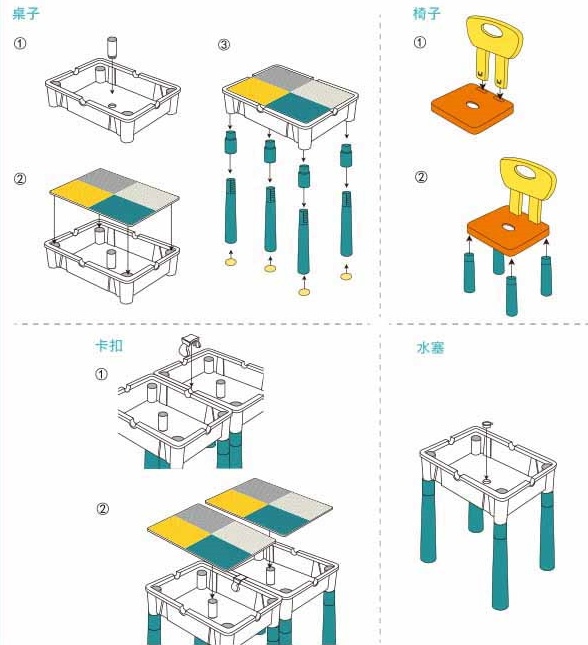 桌子

①

②

③

椅子

①

②

卡扣

①

②

水塞