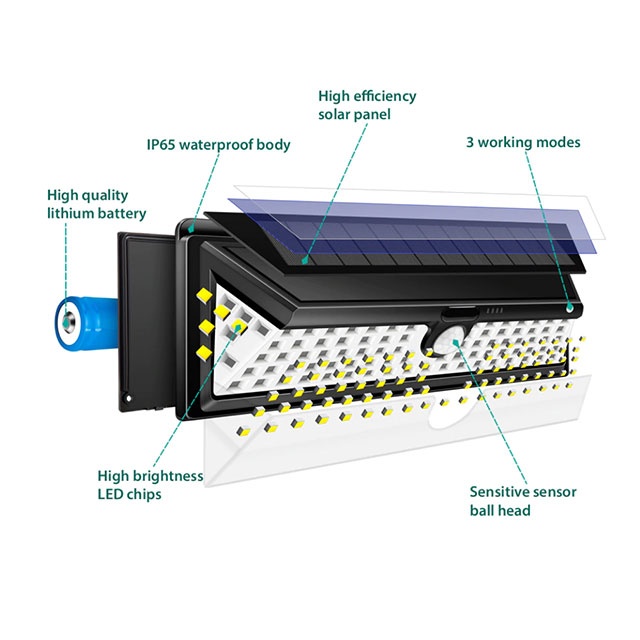 High efficiency solar panel

IP65 waterproof body

3 working modes

High quality lithium battery

High brightness LED chips

Sensitive sensor ball head