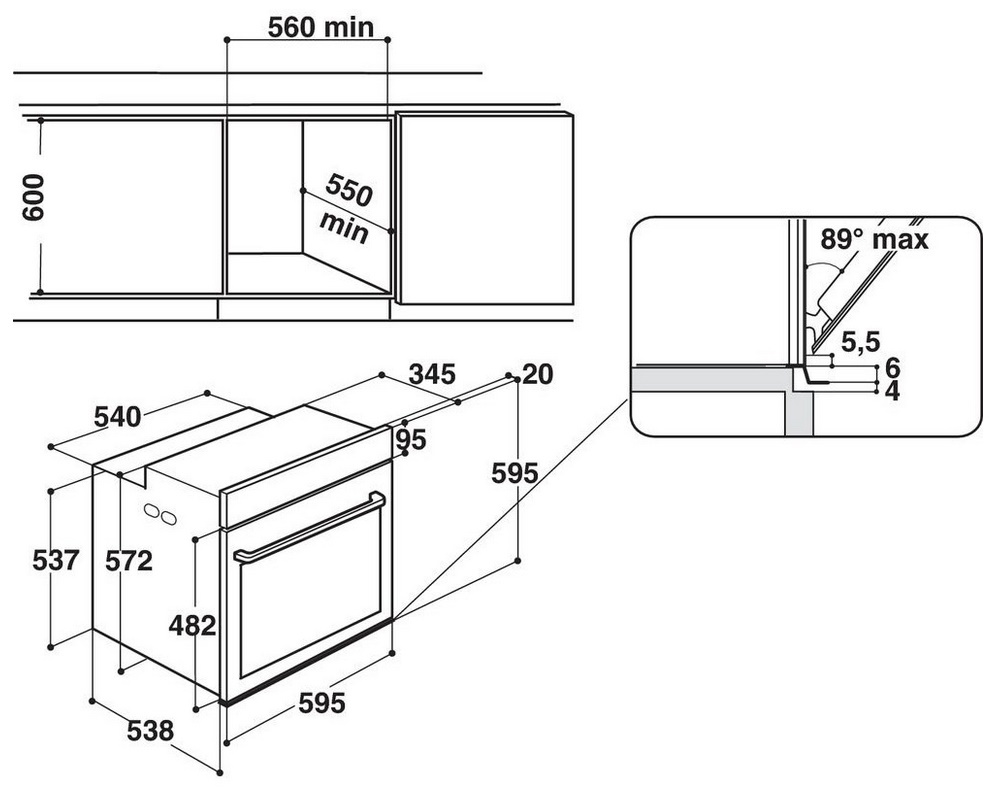 560 min
600
550 min
89° max
5,5
6
4
345
20
540
95
595
537
572
482
595
538