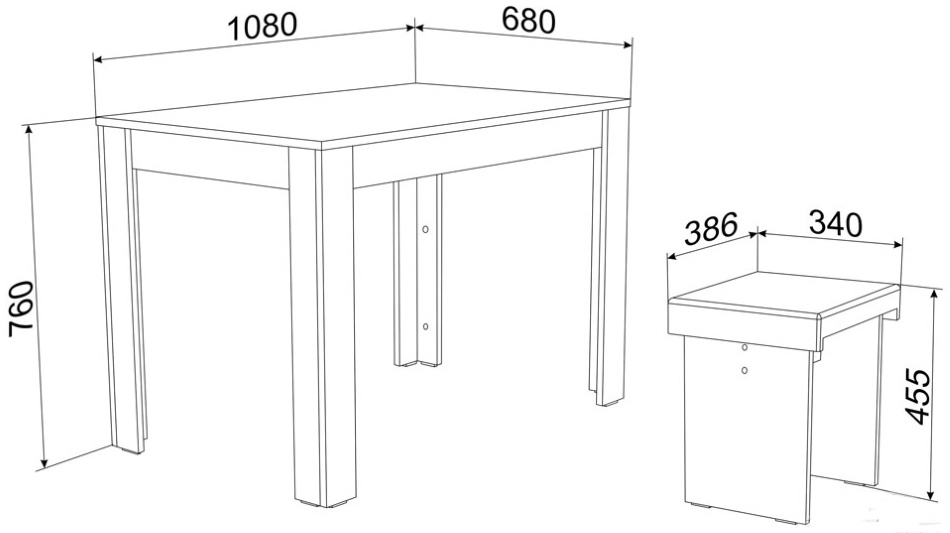 1080
680
760
386
340
455