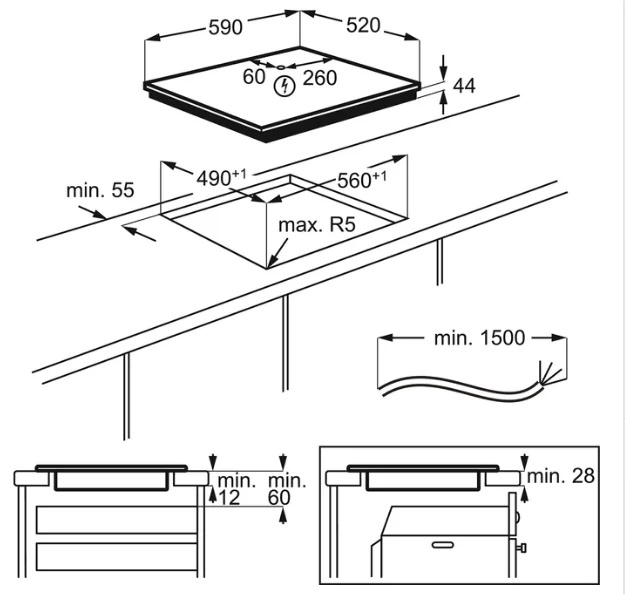 590
520
60
260
44
min. 55
$490^{+1}$
$560^{+1}$
max. R5
min. 1500
min.
12
min.
60
min. 28