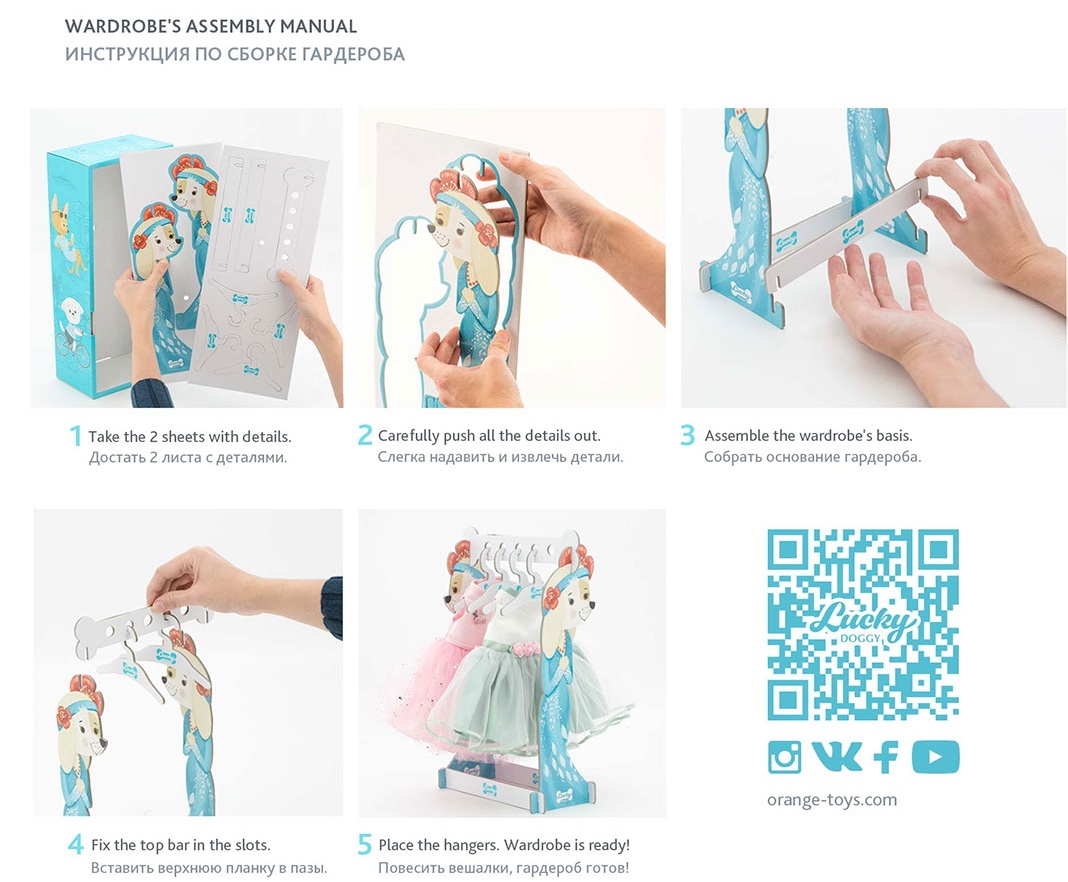 WARDROBE'S ASSEMBLY MANUAL
ИНСТРУКЦИЯ ПО СБОРКЕ ГАРДЕРОБА

1 Take the 2 sheets with details.
Достать 2 листа с деталями.

2 Carefully push all the details out.
Слегка надавить и извлечь детали.

3 Assemble the wardrobe's basis.
Собрать основание гардероба.

4 Fix the top bar in the slots.
Вставить верхнюю планку в пазы.

5 Place the hangers. Wardrobe is ready!
Повесить вешалки, гардероб готов!

Lucky DOGGY

orange-toys.com