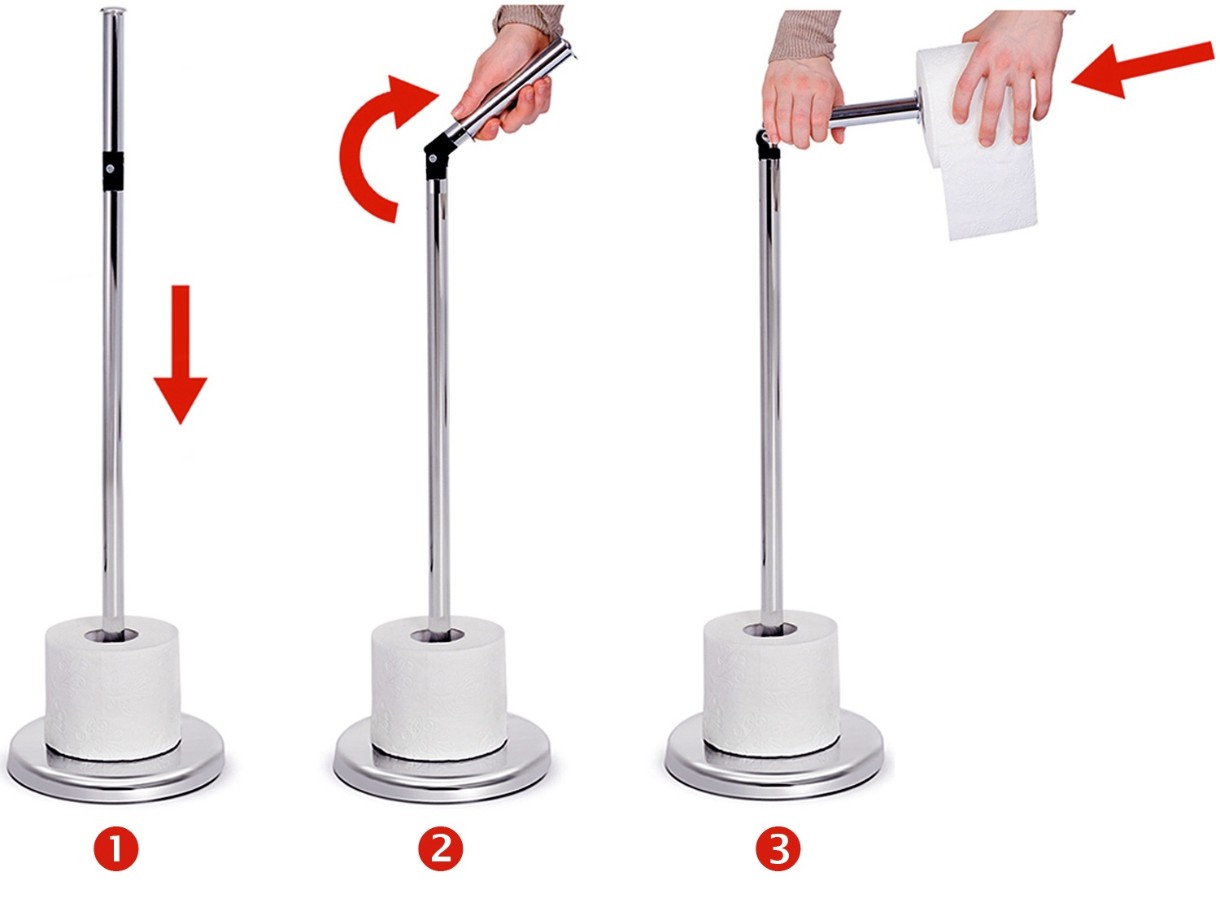 1

2

3