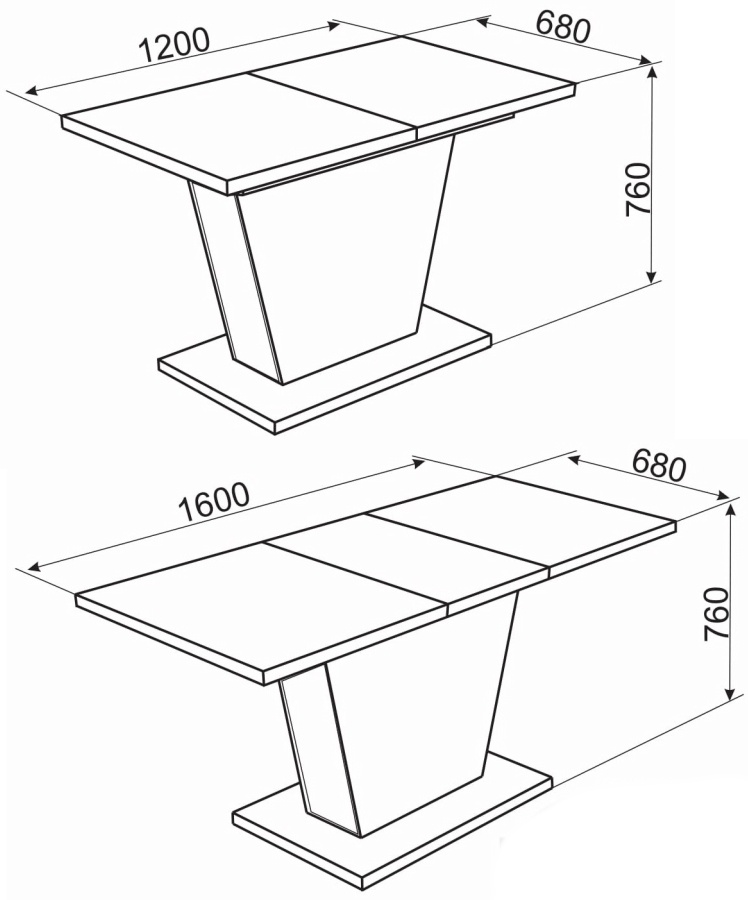 1200
680
760
1600
680
760