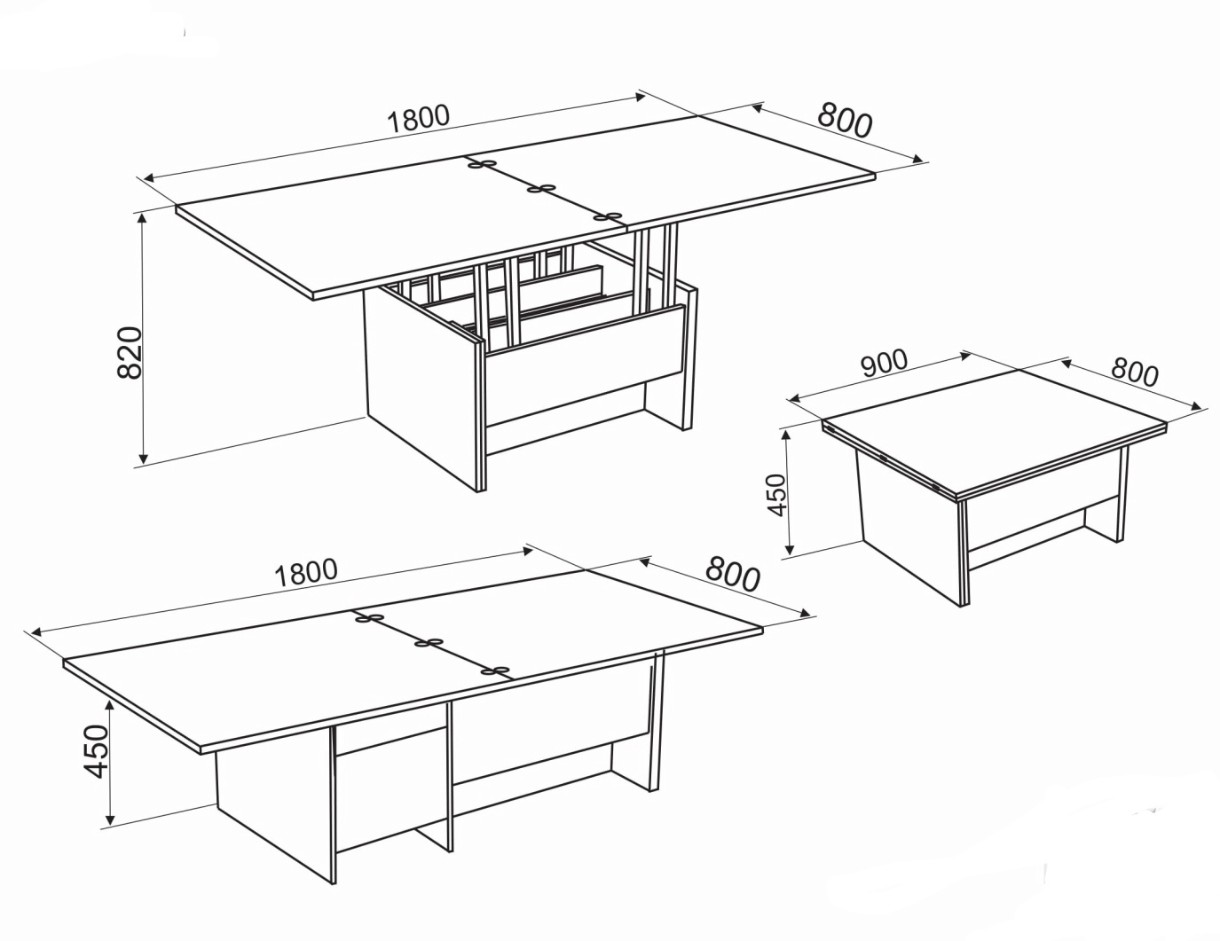 1800
800
820
900
800
450
1800
800
450