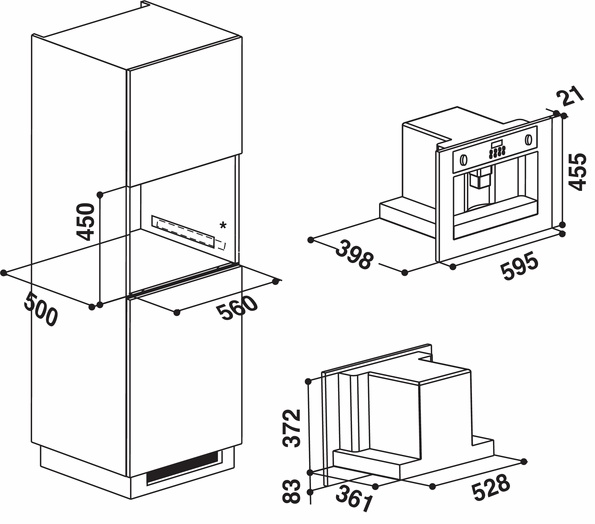 450
*
500
560
21
455
398
595
372
83
361
528