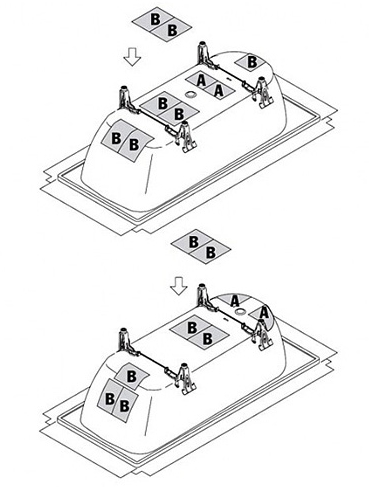 B B
B
A A
B B
B B

B B
A
A
B B
B
B B