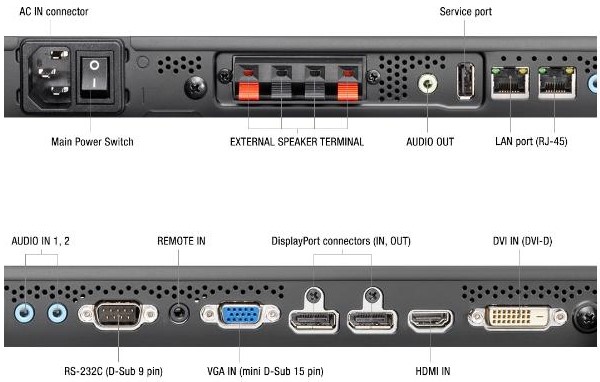 AC IN connector

Service port

Main Power Switch

EXTERNAL SPEAKER TERMINAL

AUDIO OUT

LAN port (RJ-45)

AUDIO IN 1, 2

REMOTE IN

DisplayPort connectors (IN, OUT)

DVI IN (DVI-D)

RS-232C (D-Sub 9 pin)

VGA IN (mini D-Sub 15 pin)

HDMI IN