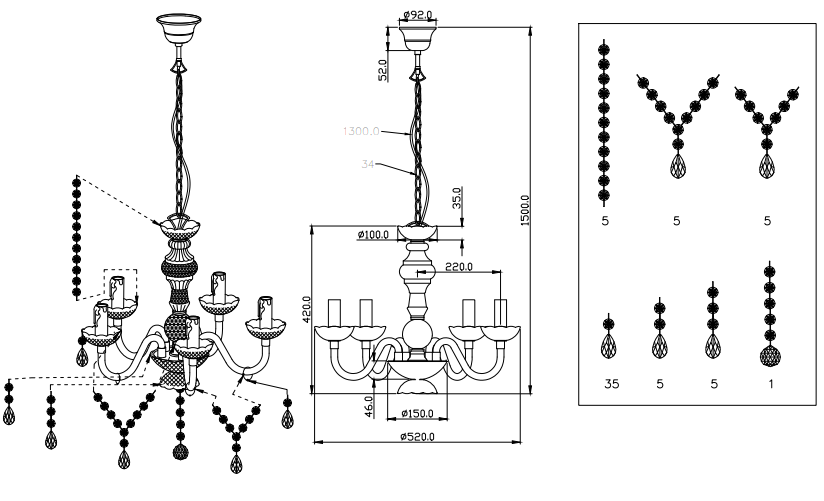 ø92.0
52.0
1300.0
34
35.0
1500.0
ø100.0
220.0
420.0
46.0
ø150.0
ø520.0

5
5
5
35
5
5
1