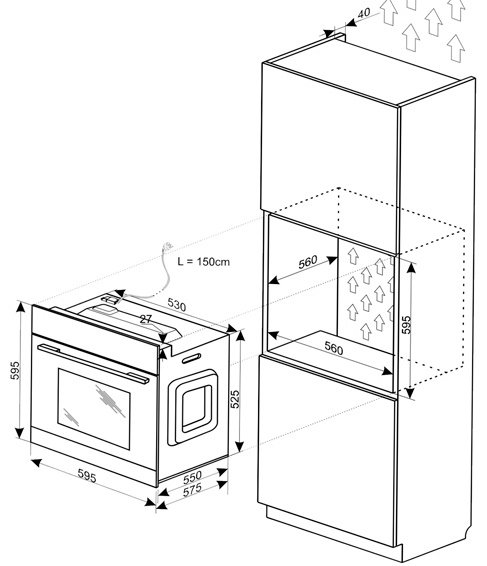 40
L = 150cm
560
530
27
595
560
595
525
595
550
575