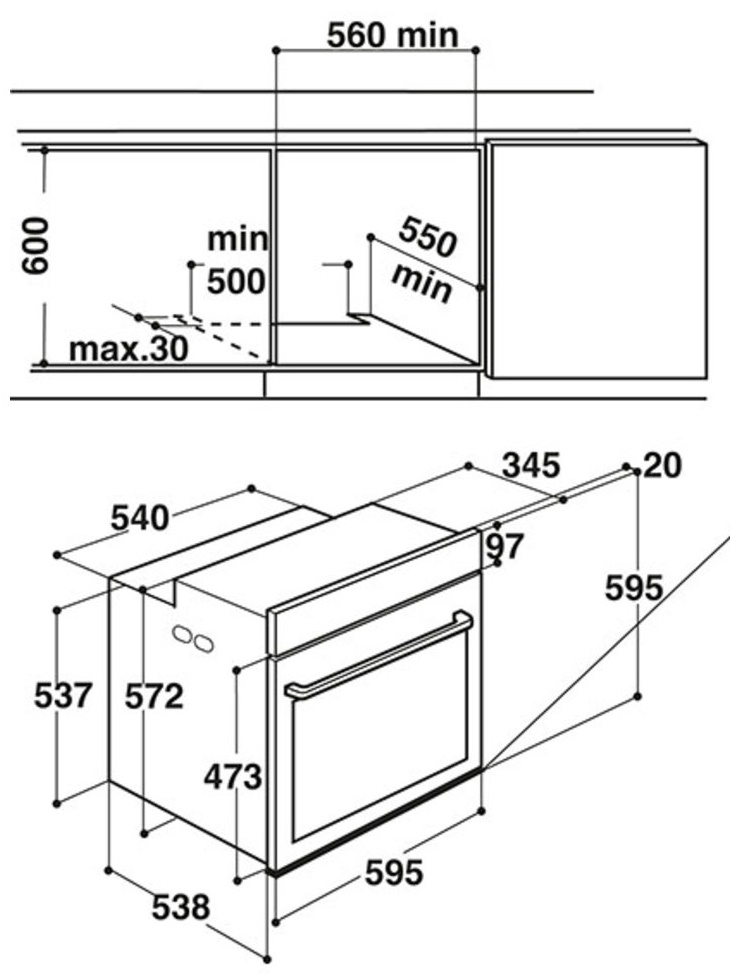 560 min

600

min
500

550
min

max.30

540

345

20

97

595

537

572

473

595

538