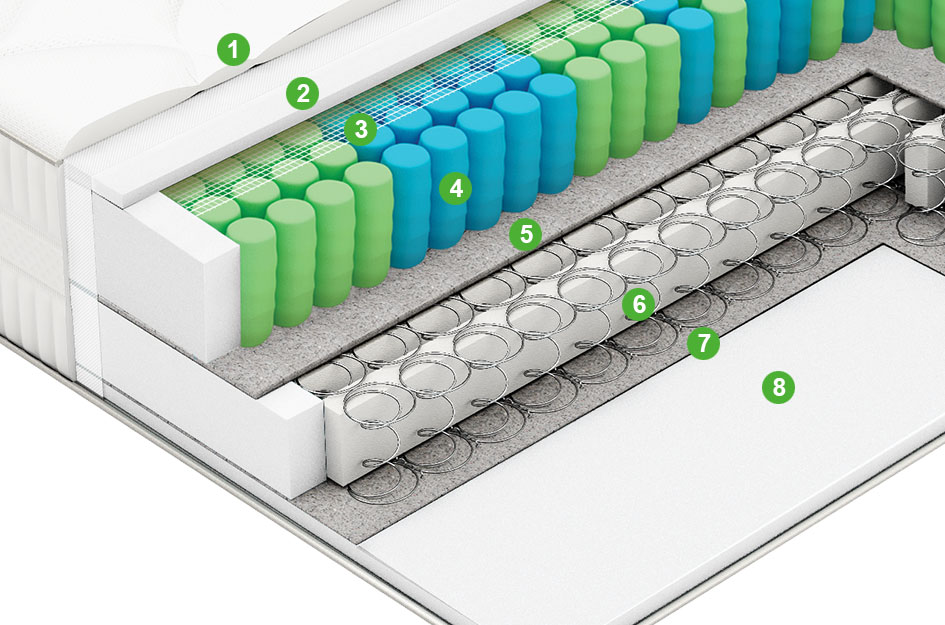 1
2
3
4
5
6
7
8