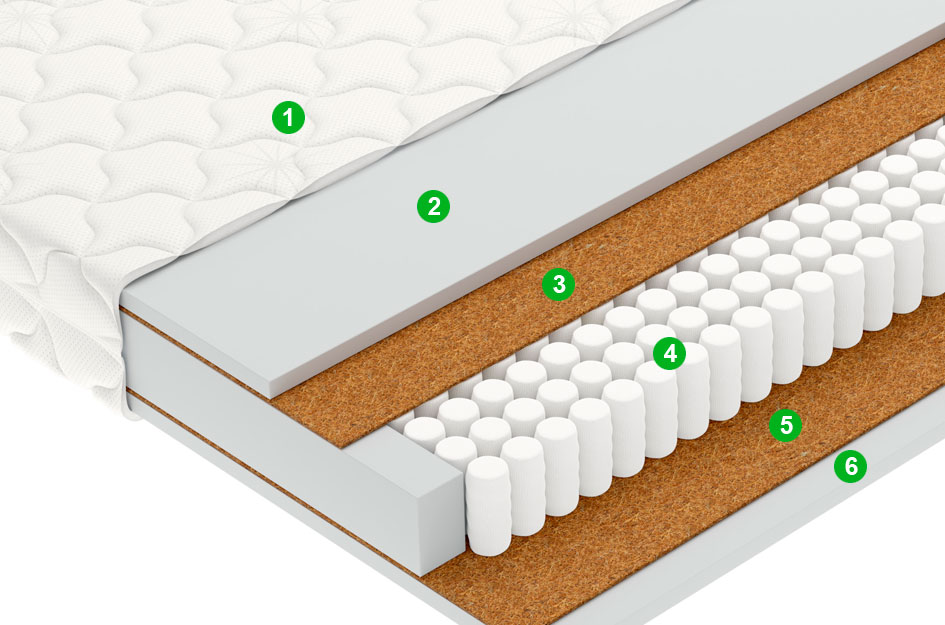 1
2
3
4
5
6