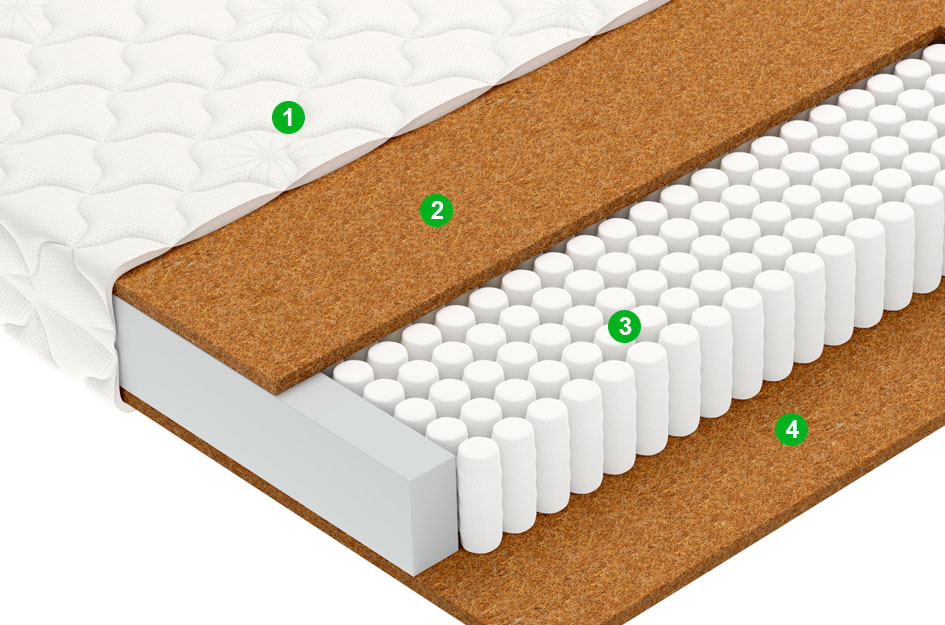 1
2
3
4