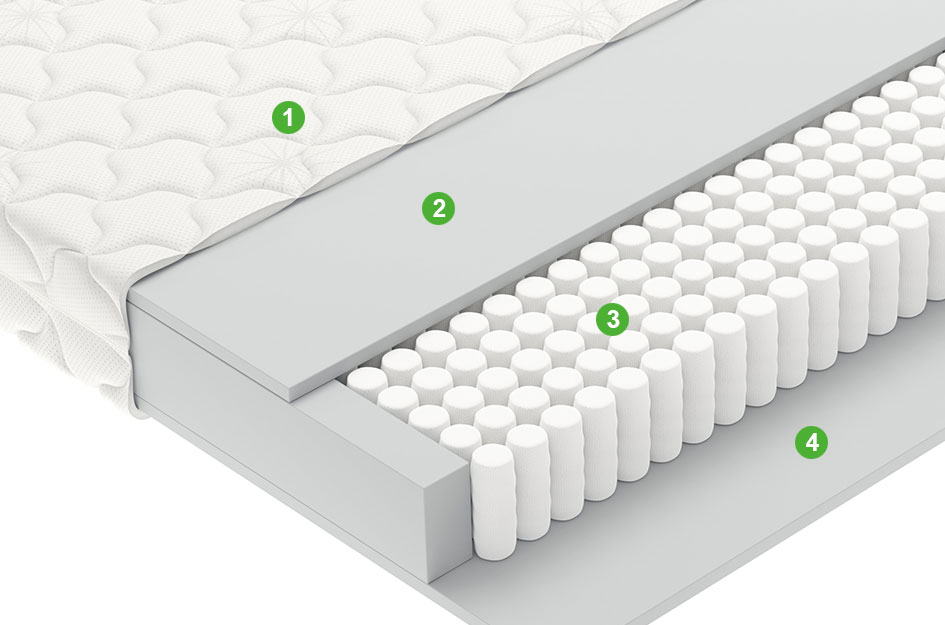 1
2
3
4