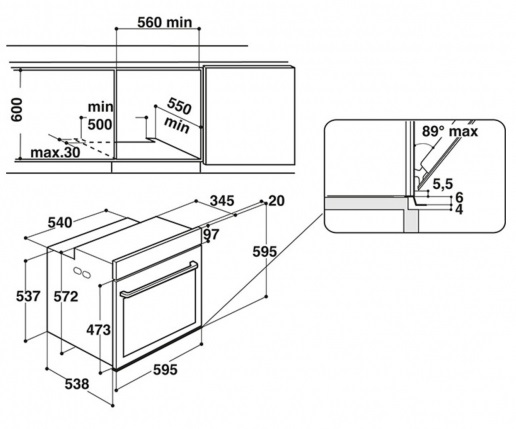 560 min

600

min
500

550
min

max.30

89° max

5,5
6
4

540

345

20

97

595

537

572

473

595

538