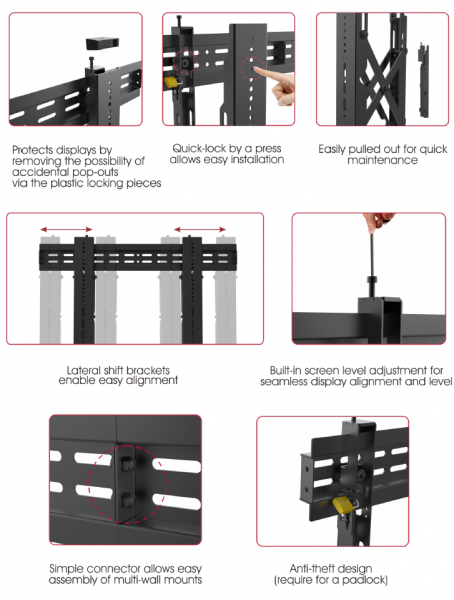 Protects displays by removing the possibility of accidental pop-outs via the plastic locking pieces

Quick-lock by a press allows easy installation

Easily pulled out for quick maintenance

Lateral shift brackets enable easy alignment

Built-in screen level adjustment for seamless display alignment and level

Simple connector allows easy assembly of multi-wall mounts

Anti-theft design (require for a padlock)