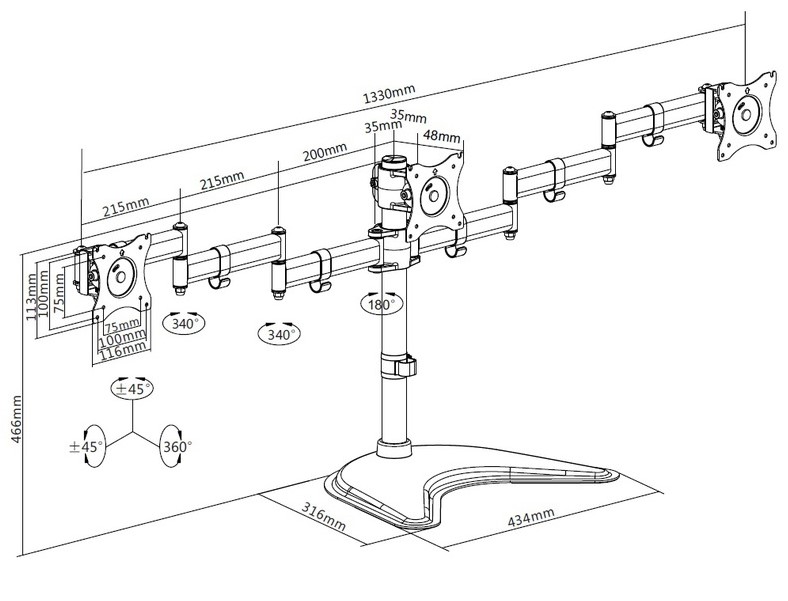 1330mm
35mm
35mm
48mm
200mm
215mm
215mm
113mm
100mm
75mm
75mm
100mm
116mm
340°
340°
180°
±45°
±45°
360°
466mm
316mm
434mm