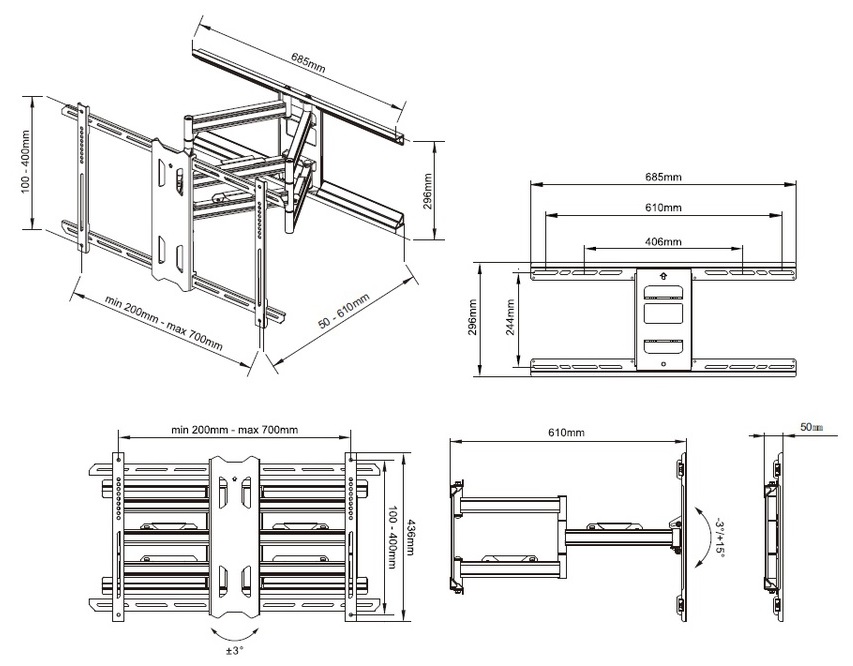 685mm

100 - 400mm

296mm

min 200mm - max 700mm

50 - 610mm

685mm

610mm

406mm

296mm

244mm

min 200mm - max 700mm

100 - 400mm

436mm

±3°

610mm

-3°/+15°

50mm