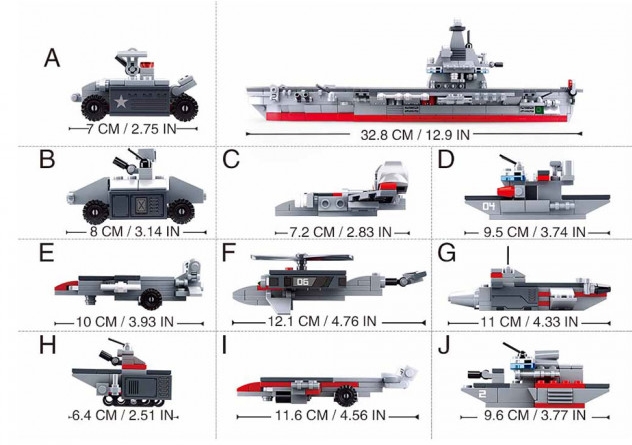 A

7 CM / 2.75 IN

32.8 CM / 12.9 IN

B

8 CM / 3.14 IN

C

7.2 CM / 2.83 IN

D

04

9.5 CM / 3.74 IN

E

10 CM / 3.93 IN

F

06

12.1 CM / 4.76 IN

G

11 CM / 4.33 IN

H

6.4 CM / 2.51 IN

I

11.6 CM / 4.56 IN

J

2

9.6 CM / 3.77 IN