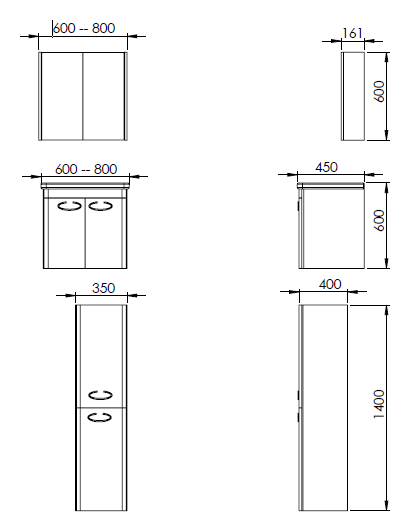 600 -- 800

161

600

600 -- 800

450

600

350

400

1400