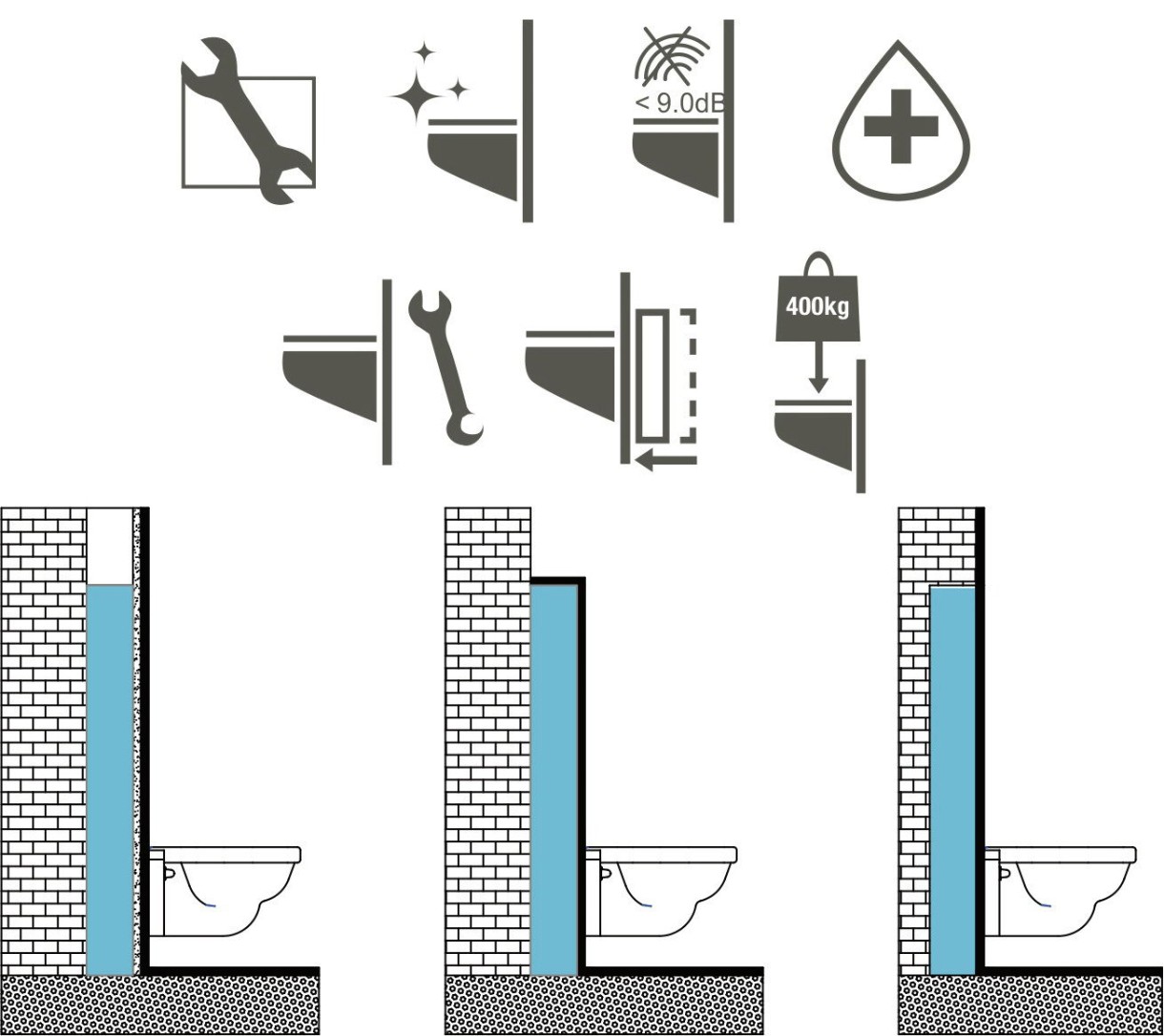 < 9.0dB

400kg