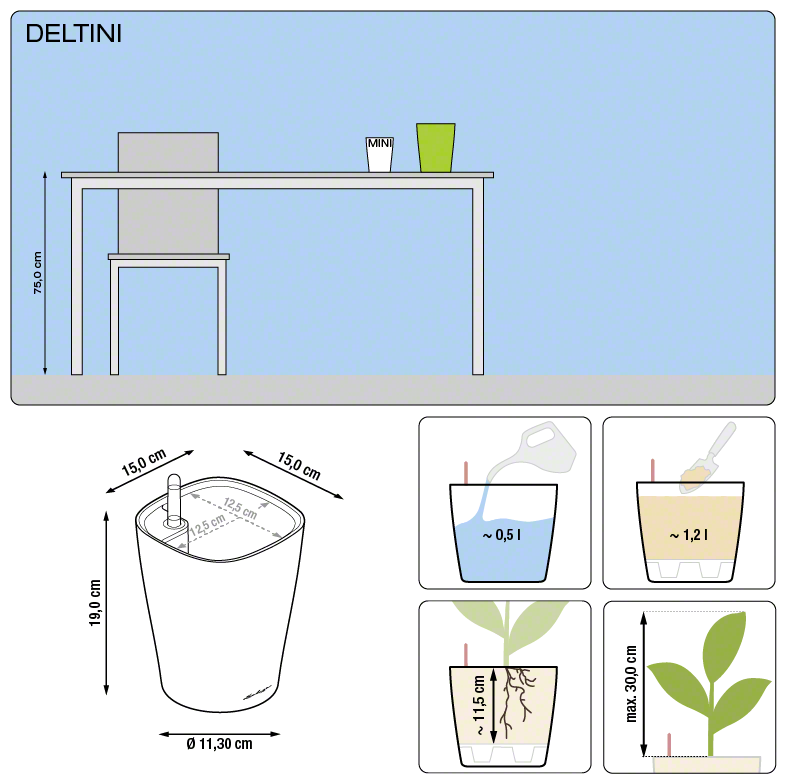 DELTINI

MINI

75,0 cm

15,0 cm
15,0 cm
12,5 cm
12,5 cm
19,0 cm
Ø 11,30 cm

~ 0,5 l

~ 1,2 l

~ 11,5 cm

max. 30,0 cm