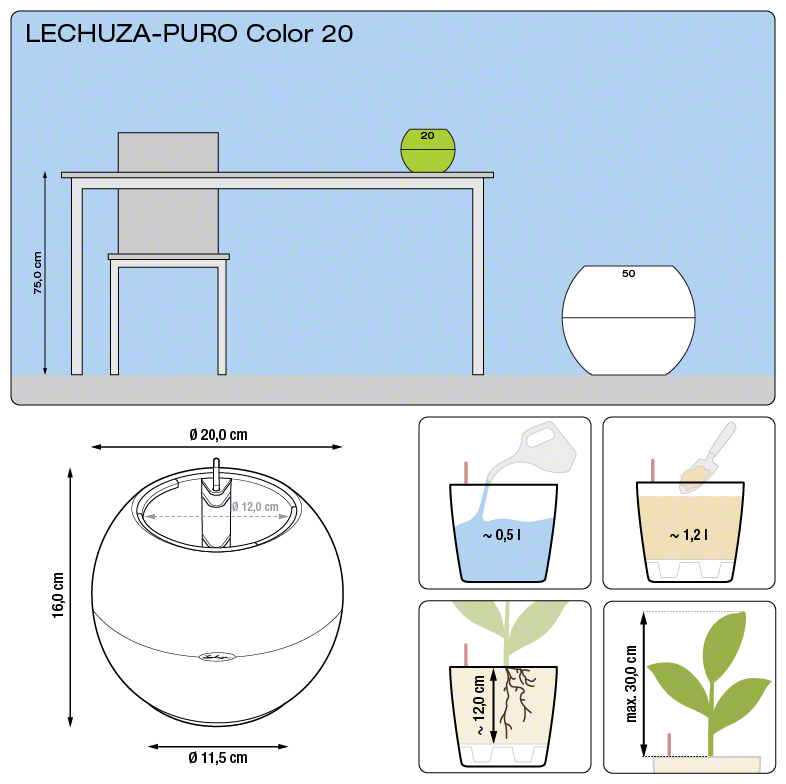 LECHUZA-PURO Color 20

20

75,0 cm

50

Ø 20,0 cm

Ø 12,0 cm

16,0 cm

Ø 11,5 cm

~ 0,5 l

~ 1,2 l

~ 12,0 cm

max. 30,0 cm