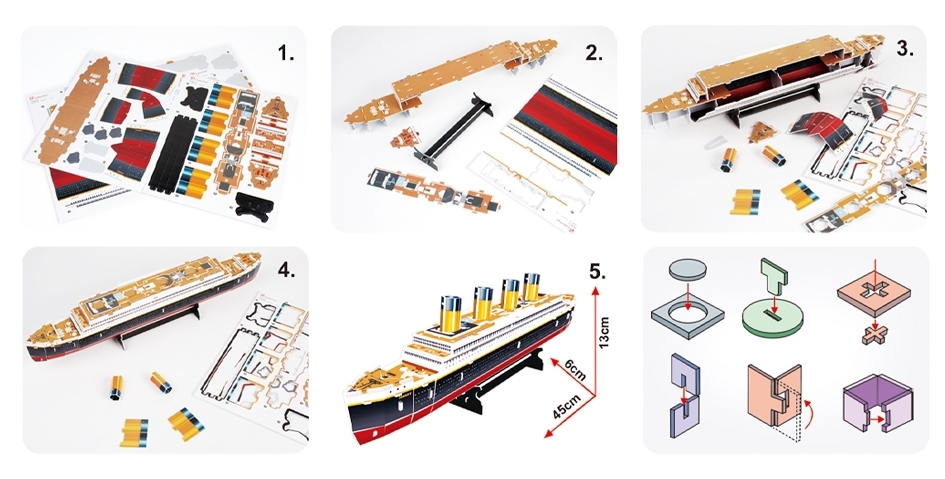 1.

2.

3.

4.

5.

13cm

6cm

45cm