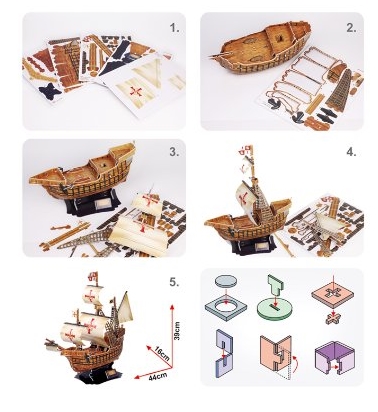 1.

2.

3.

4.

5.

39cm

16cm

44cm