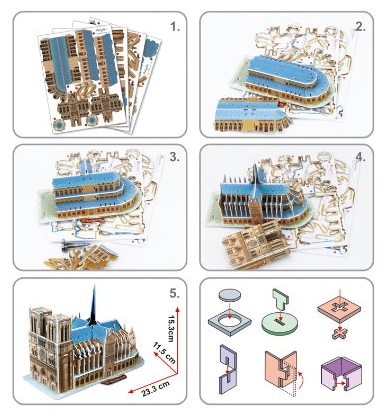 1.

2.

3.

4.

5.

15.3cm

11.5 cm

23.3 cm