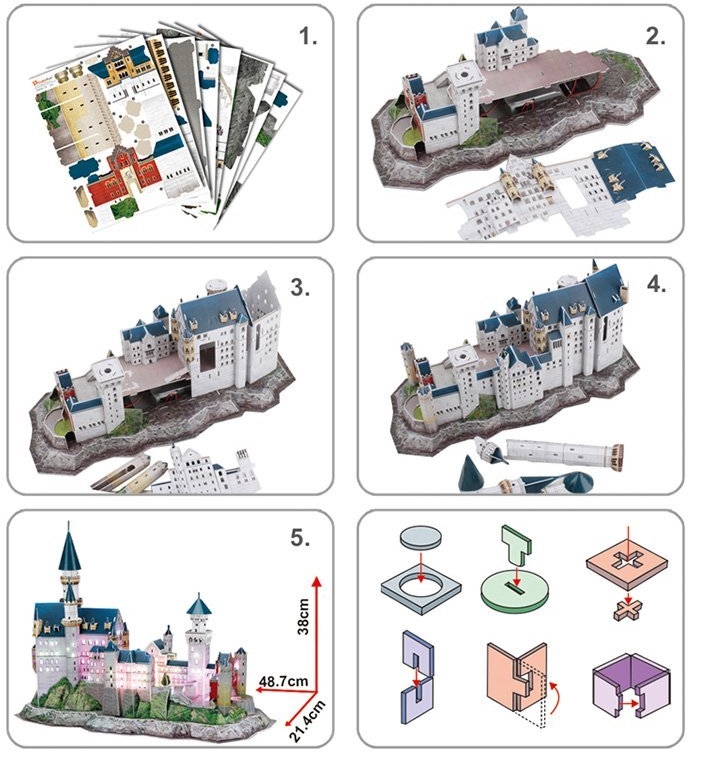 1.

2.

3.

4.

5.

38cm

48.7cm

21.4cm