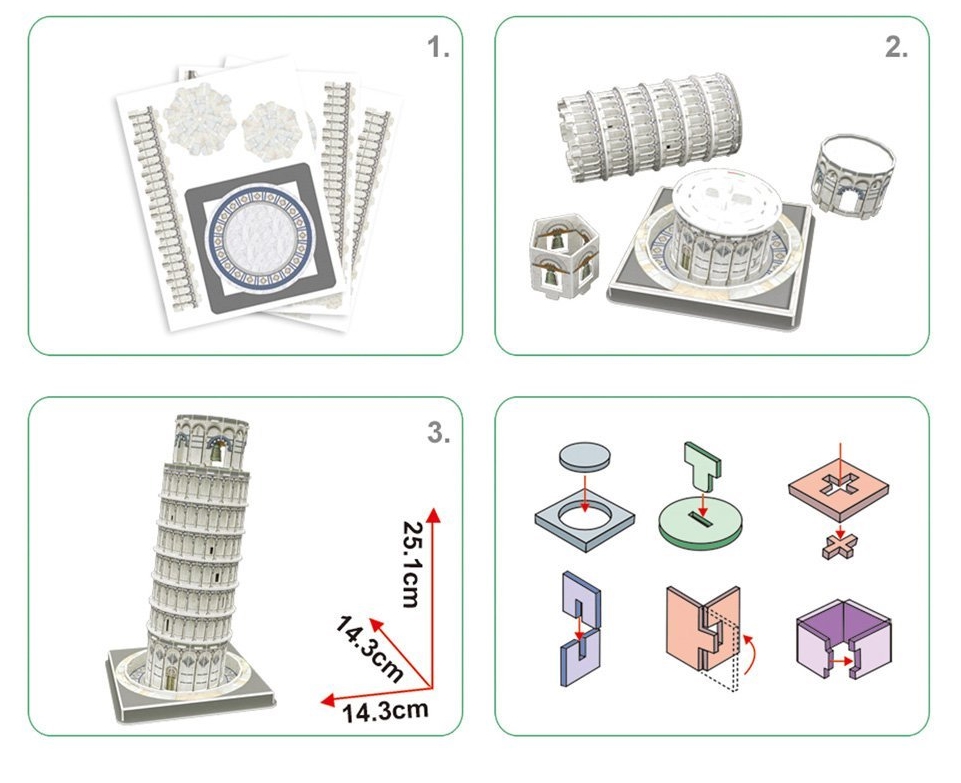 1.

2.

3.

25.1cm

14.3cm

14.3cm