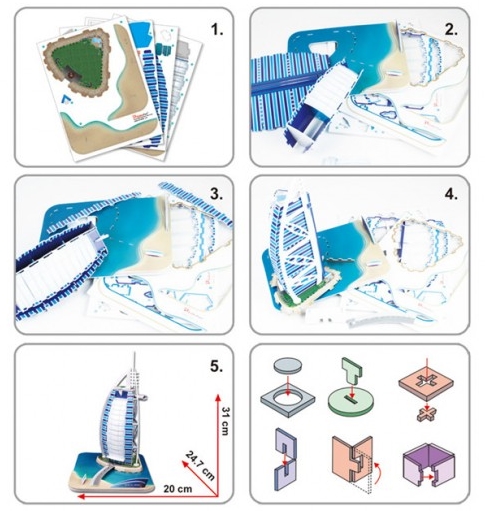 1.

2.

3.

4.

5.

31 cm

24.7 cm

20 cm