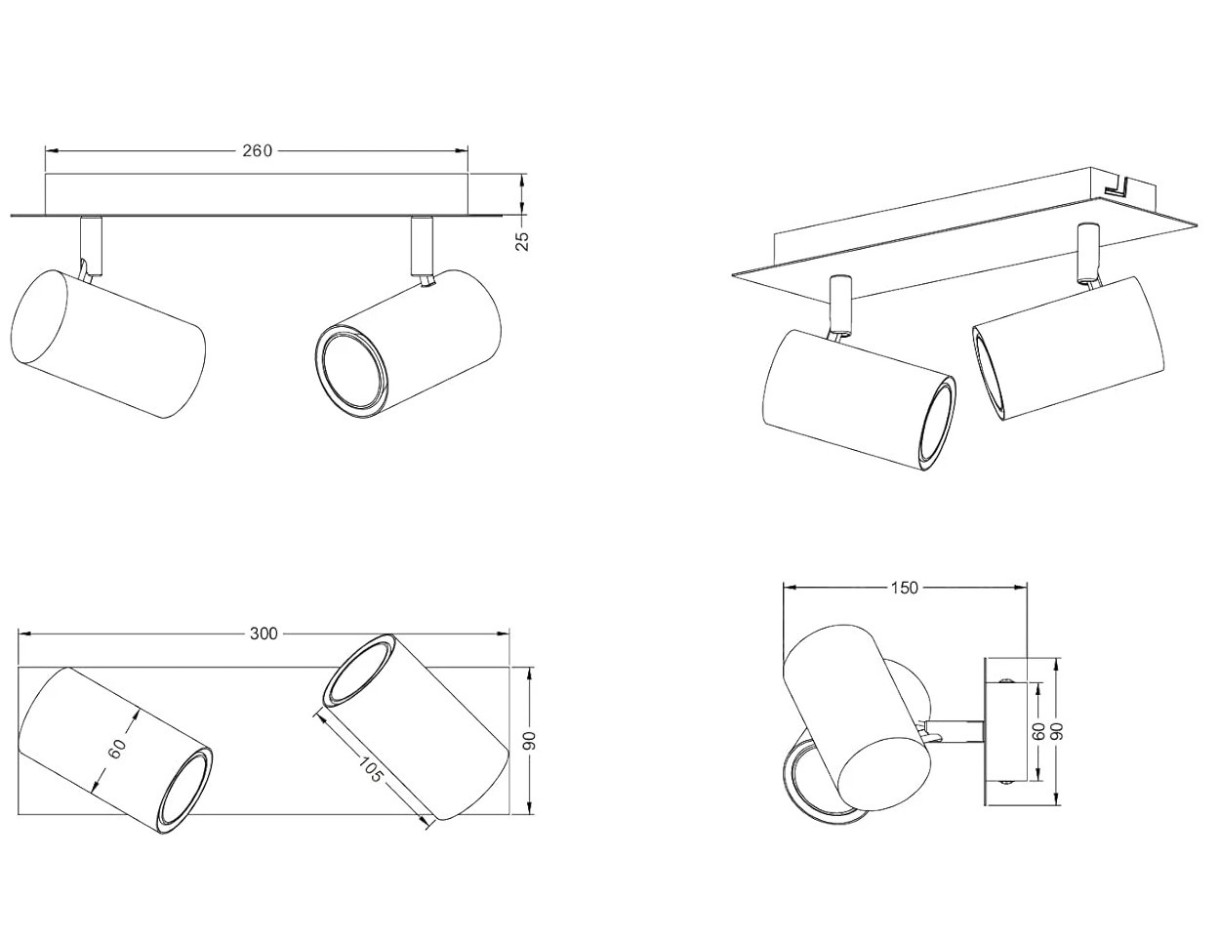 260
25
300
60
105
90
150
60
90