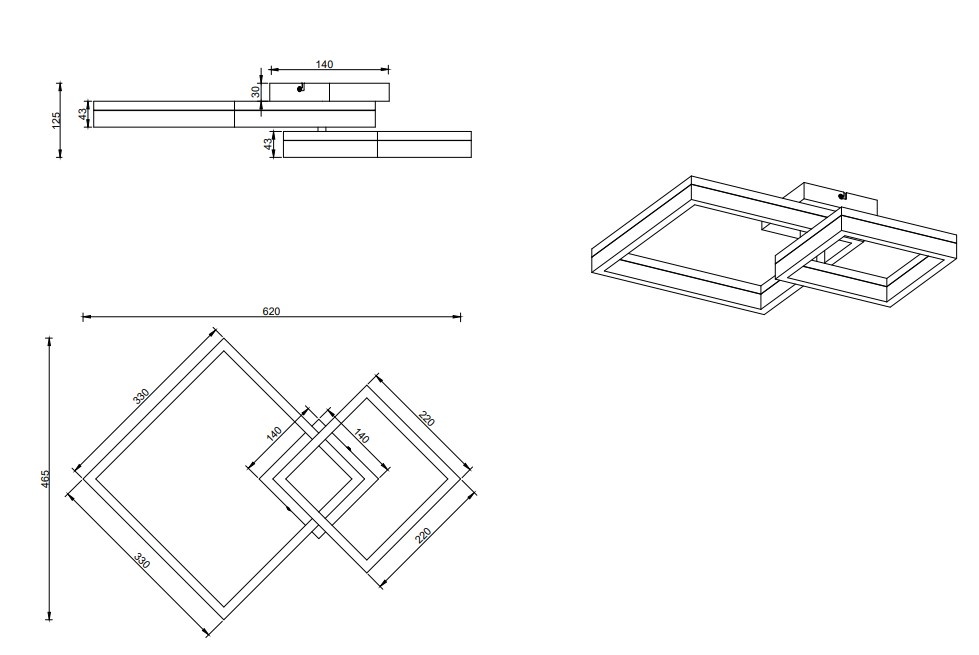 140
30
125
43
43
620
465
330
330
140
140
220
220