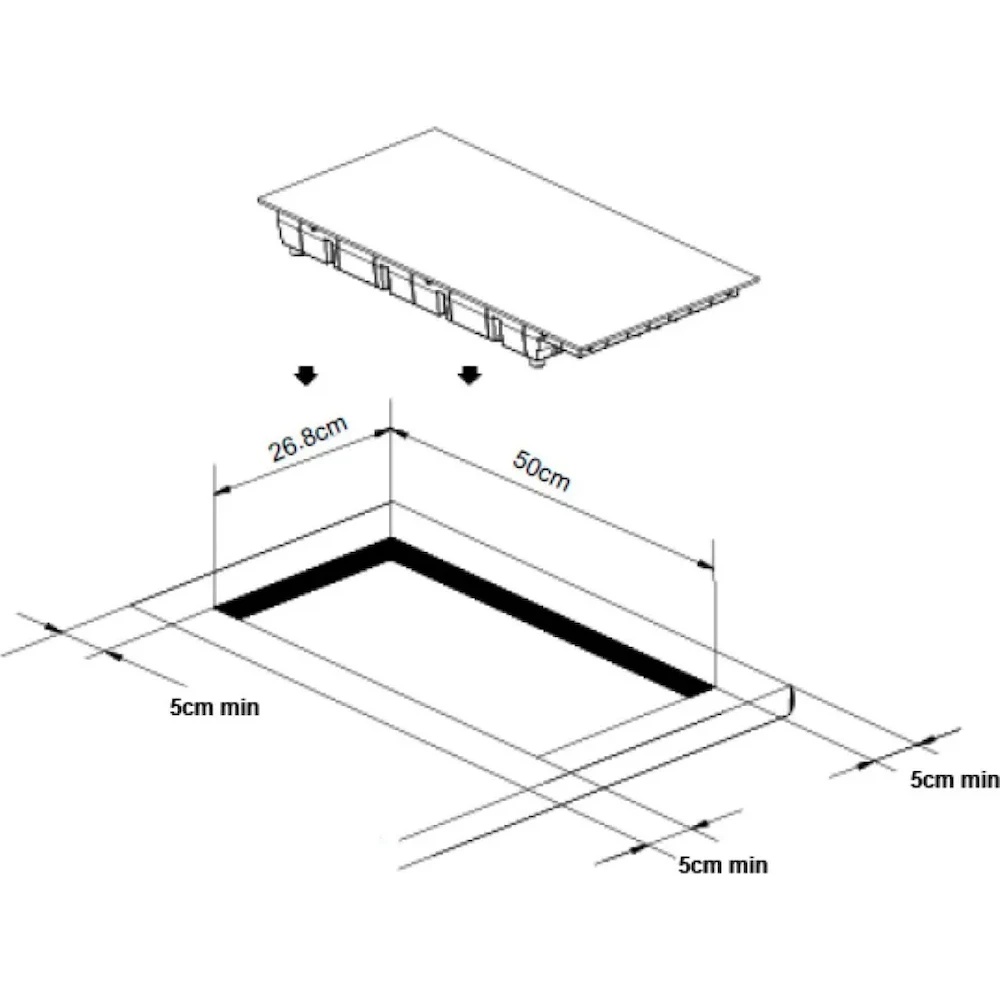 26.8cm
50cm
5cm min
5cm min
5cm min