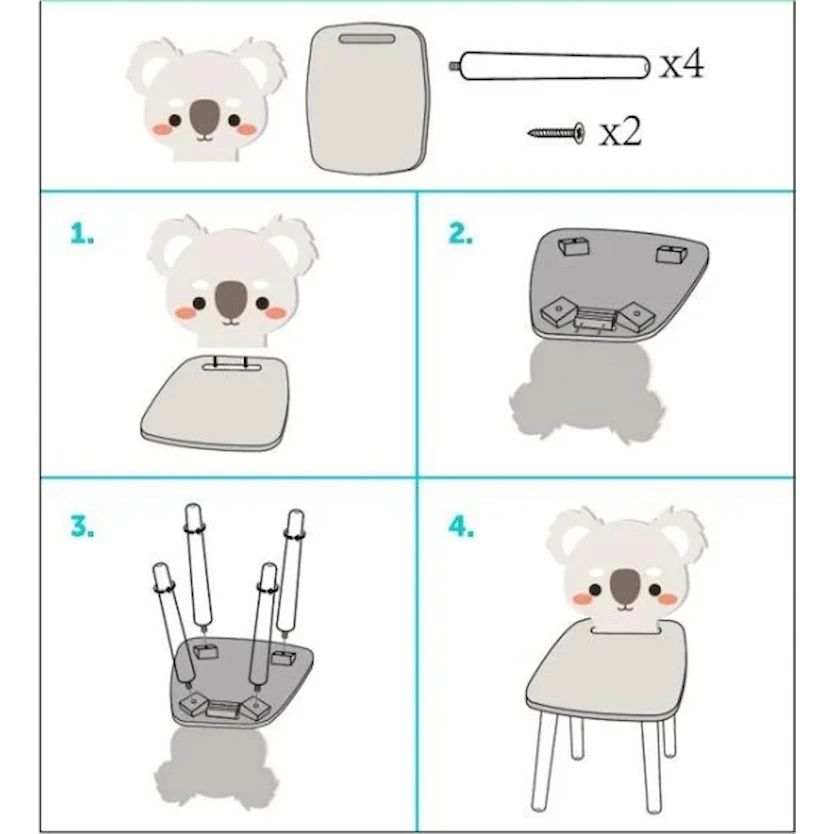 x4

x2

1.

2.

3.

4.