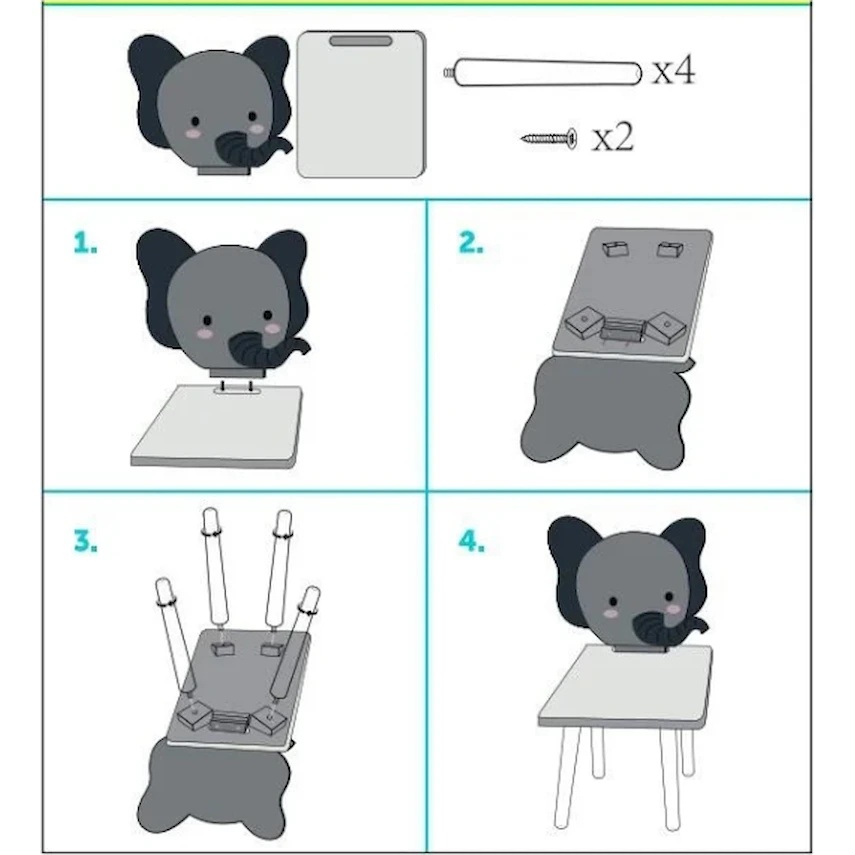 x4

x2

1.

2.

3.

4.