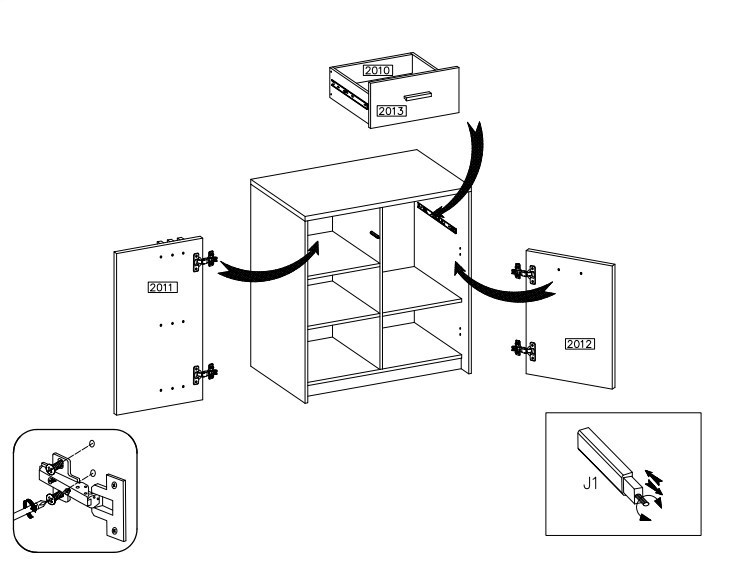 2010
2013
2011
2012
J1